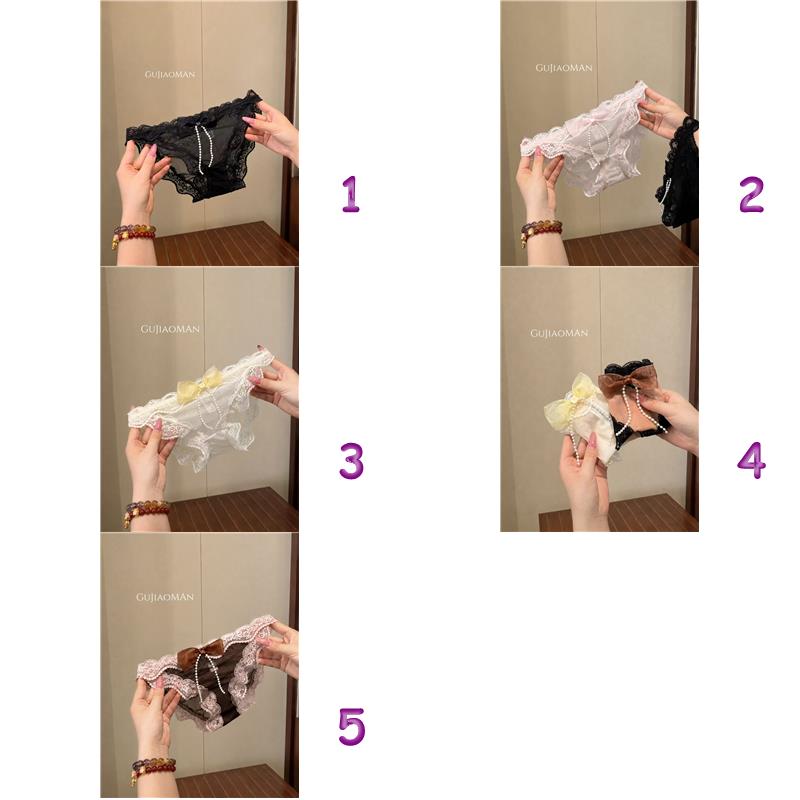 GUJIAOMAN

1

GUJIAOMAN

2

GUJIAOMAN

3

GUJIAOMAN

4

GUJIAOMAN

5