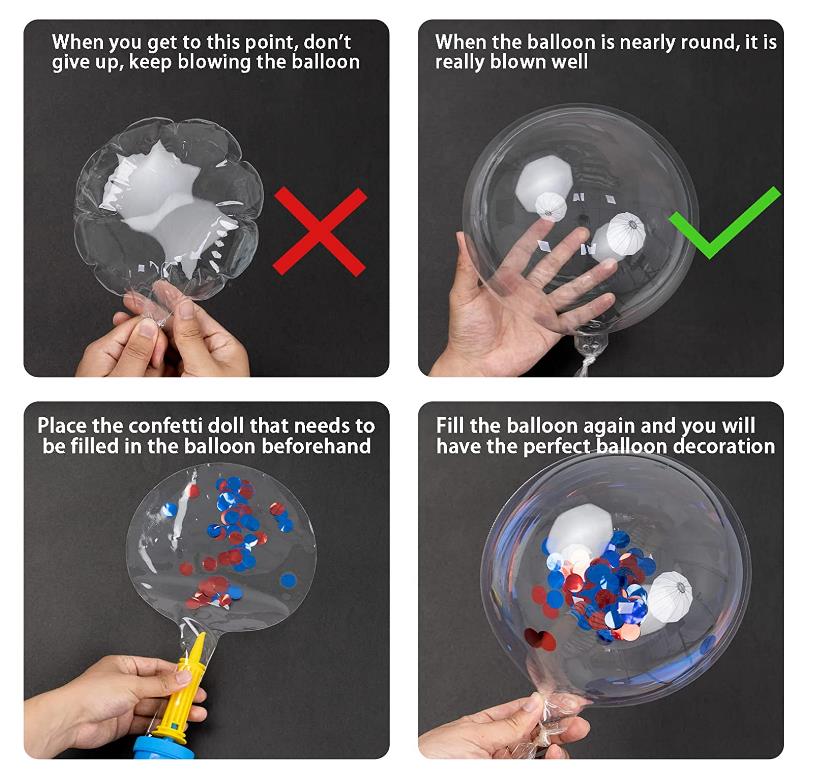 When you get to this point, don't give up, keep blowing the balloon

When the balloon is nearly round, it is really blown well

Place the confetti doll that needs to be filled in the balloon beforehand

Fill the balloon again and you will have the perfect balloon decoration