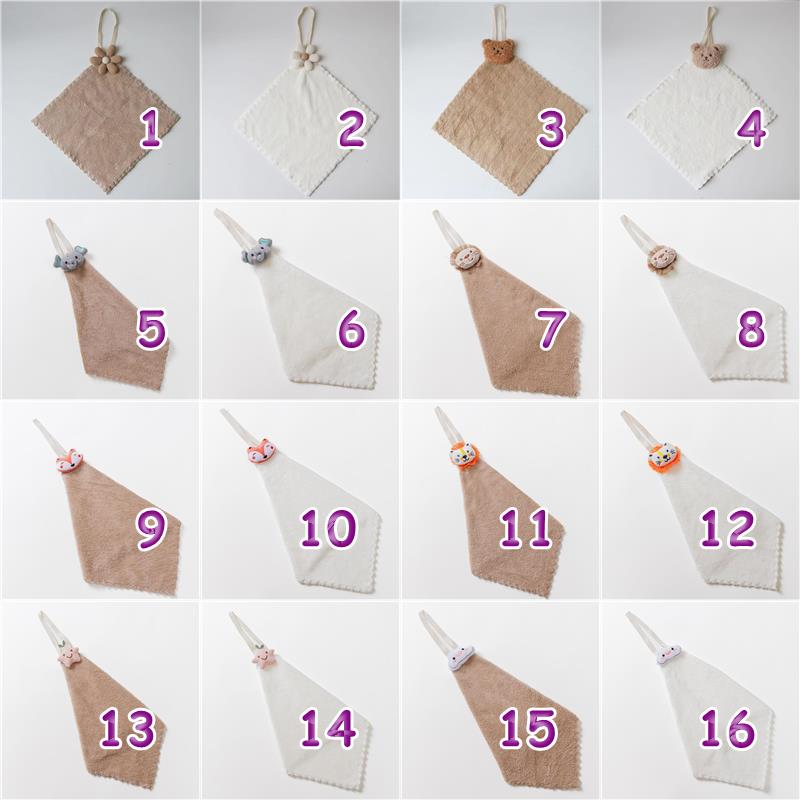 1 2 3 4

5 6 7 8

9 10 11 12

13 14 15 16