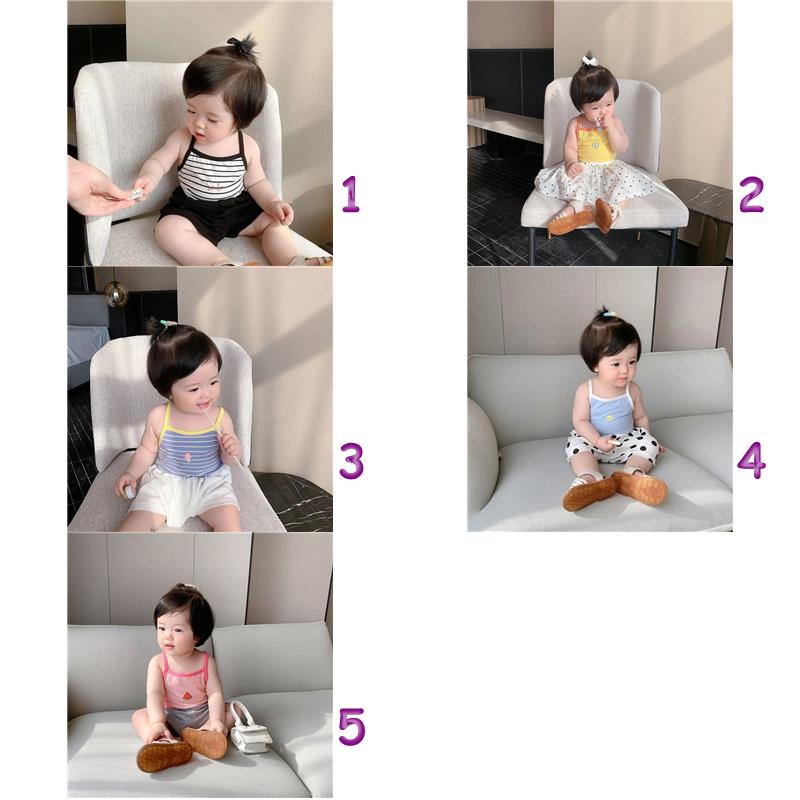 1

2

3

4

5