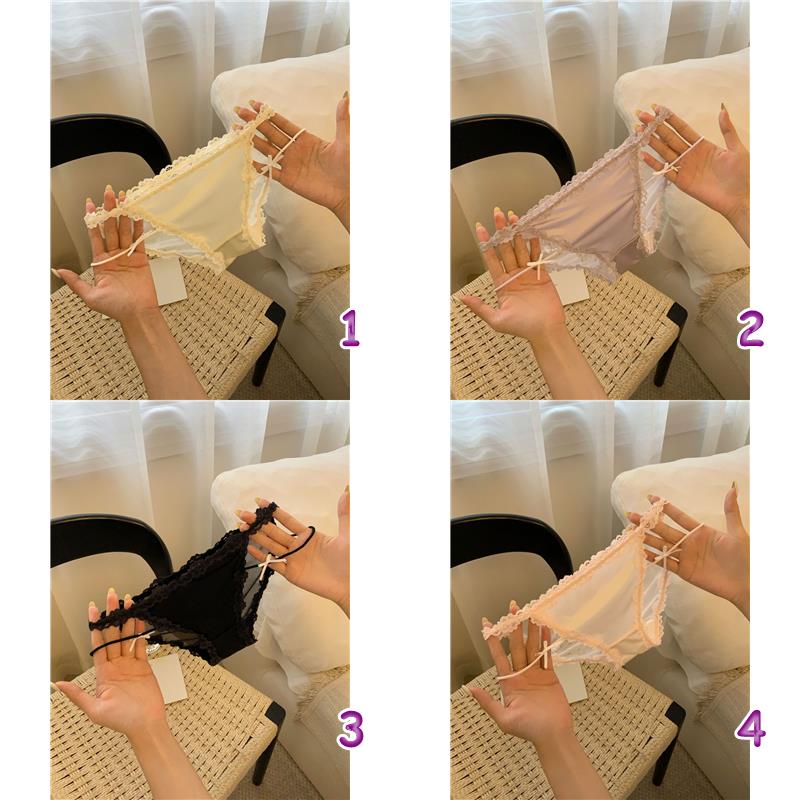 1
2
3
4