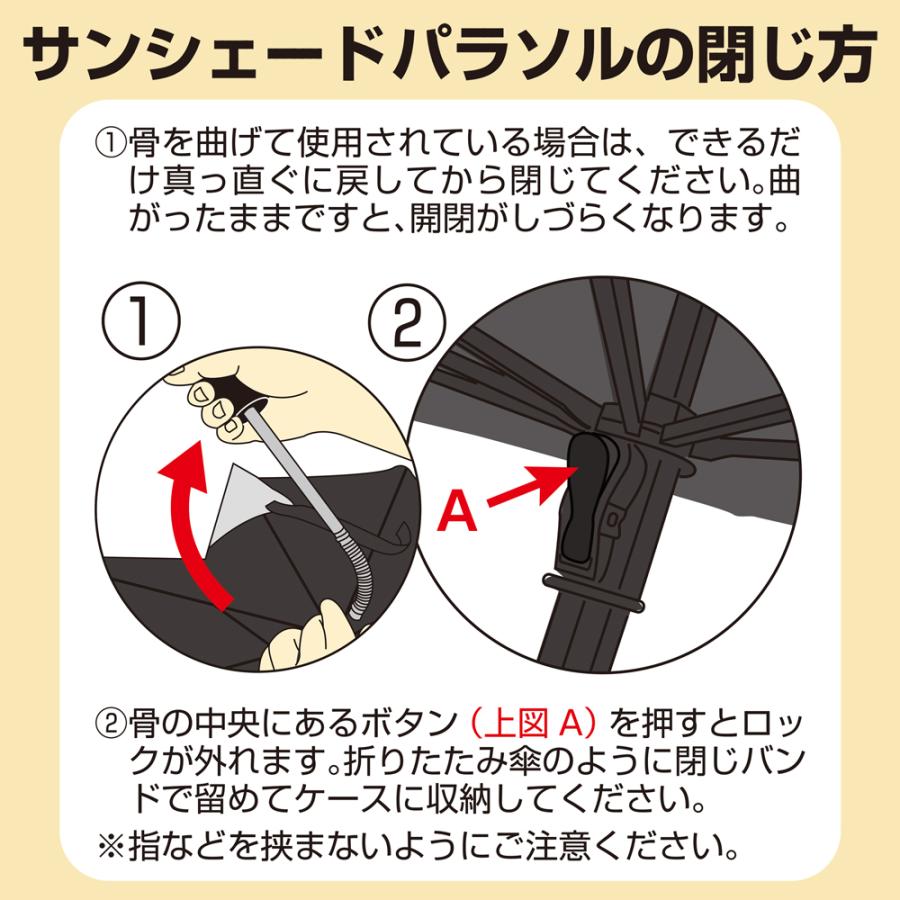 サンシェードパラソルの閉じ方

①骨を曲げて使用されている場合は、できるだけ真っ直ぐに戻してから閉じてください。曲がったままですと、開閉がしづらくなります。

①

②

A

②骨の中央にあるボタン（上図 A）を押すとロックが外れます。折りたたみ傘のように閉じバンドで留めてケースに収納してください。

※指などを挟まないようにご注意ください。