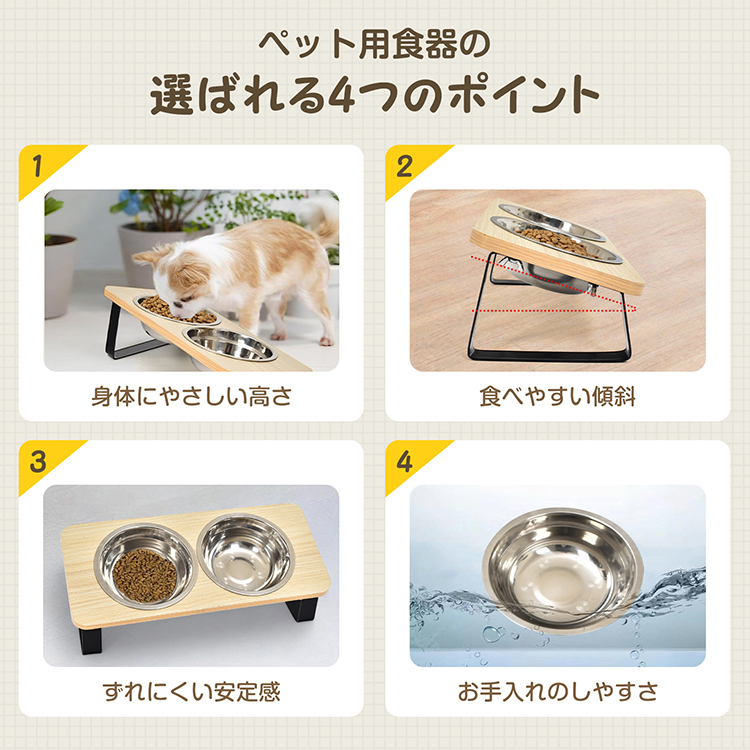 ペット用食器の
選ばれる4つのポイント

1
身体にやさしい高さ

2
食べやすい傾斜

3
ずれにくい安定感

4
お手入れのしやすさ