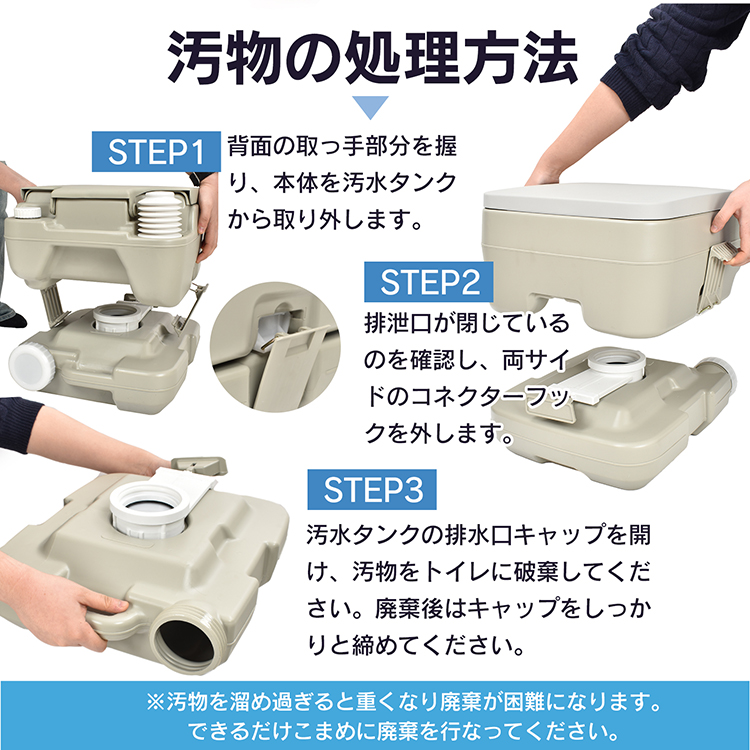 汚物の処理方法

STEP1
背面の取っ手部分を握り、本体を汚水タンクから取り外します。

STEP2
排泄口が閉じているのを確認し、両サイドのコネクターフックを外します。

STEP3
汚水タンクの排水口キャップを開け、汚物をトイレに破棄してください。廃棄後はキャップをしっかりと締めてください。

※汚物を溜め過ぎると重くなり廃棄が困難になります。
できるだけこまめに廃棄を行なってください。