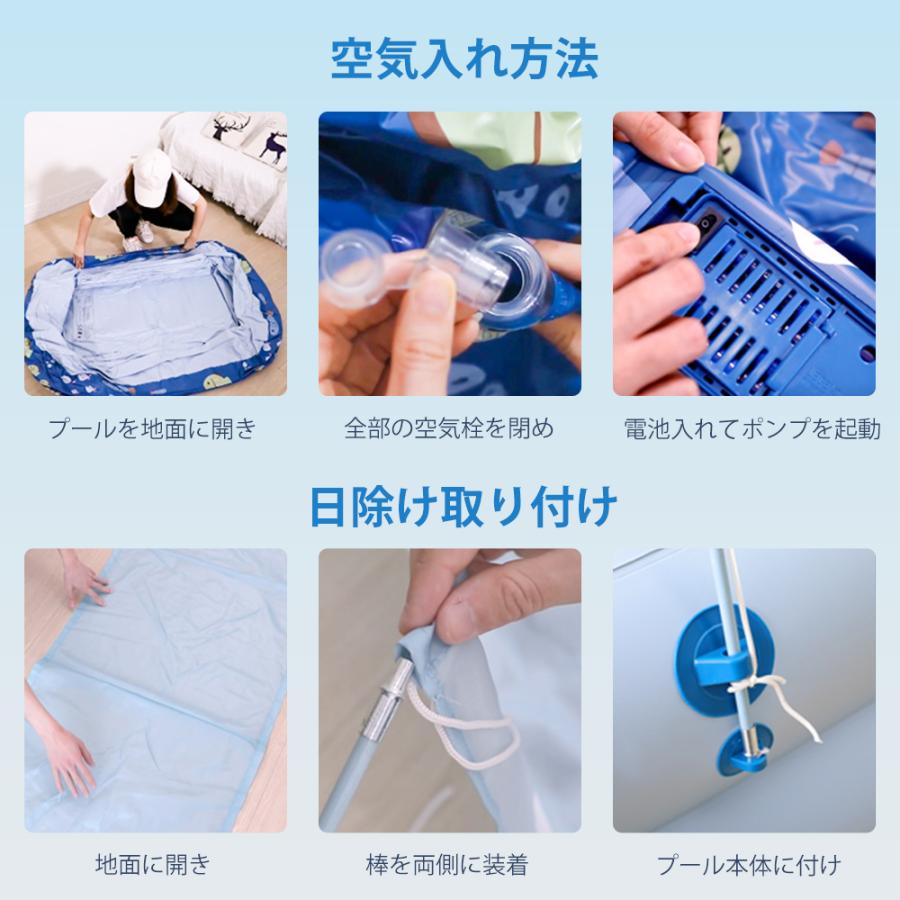 空気入れ方法

プールを地面に開き

全部の空気栓を閉め

電池入れてポンプを起動

日除け取り付け

地面に開き

棒を両側に装着

プール本体に付け