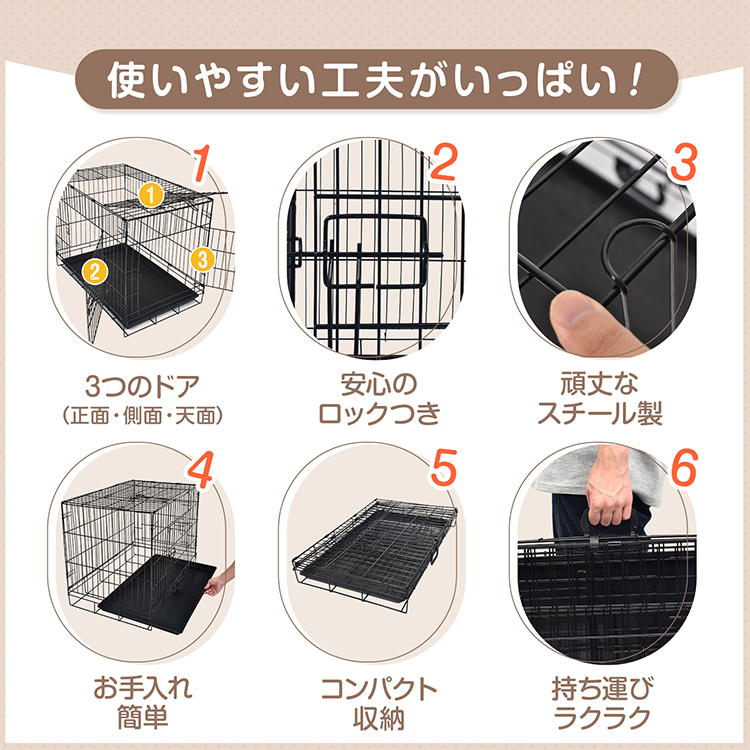 使いやすい工夫がいっぱい！

1
1
2
3
3つのドア
（正面・側面・天面）

2
安心の
ロックつき

3
頑丈な
スチール製

4
お手入れ
簡単

5
コンパクト
収納

6
持ち運び
ラクラク